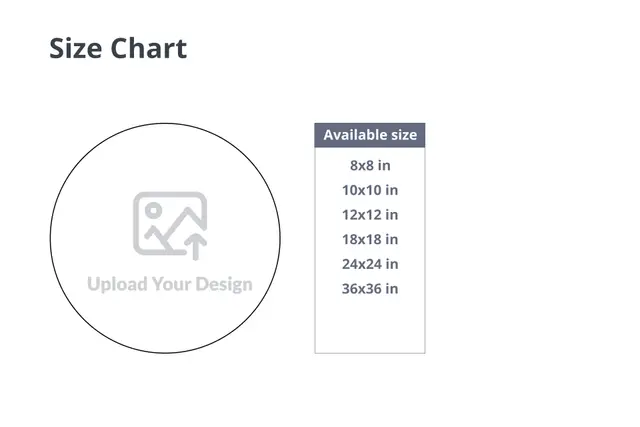 Size Chart

Upload Your Design

| Available size |
|---|
| 8x8 in |
| 10x10 in |
| 12x12 in |
| 18x18 in |
| 24x24 in |
| 36x36 in |