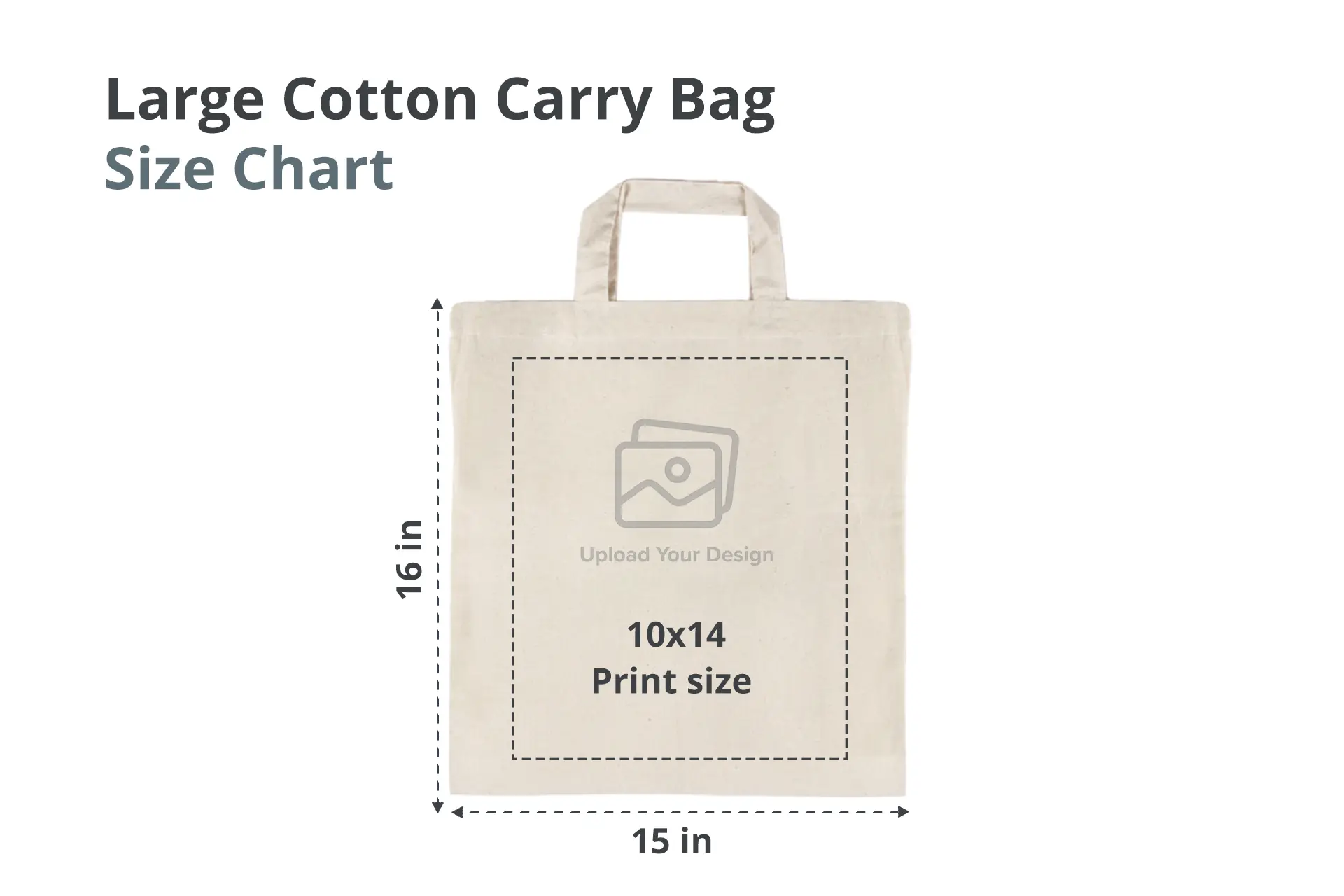 Large Cotton Carry Bag
Size Chart

16 in

Upload Your Design

10x14
Print size

15 in